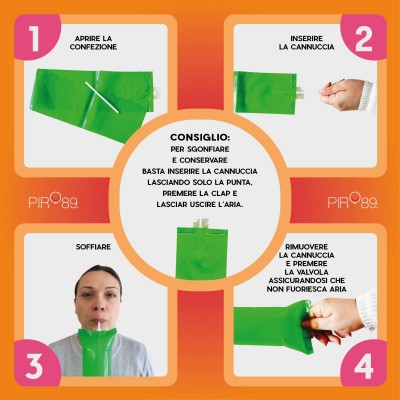 1

APRIRE LA CONFEZIONE

INSERIRE LA CANNUCCIA

2

CONSIGLIO:
PER SGONFIARE E CONSERVARE BASTA INSERIRE LA CANNUCCIA LASCIANDO SOLO LA PUNTA, PREMERE LA CLAP E LASCIAR USCIRE L'ARIA.

PIRO89.

PIRO89.

SOFFIARE

3

RIMUOVERE LA CANNUCCIA E PREMERE LA VALVOLA ASSICURANDOSI CHE NON FUORIESCA ARIA

4